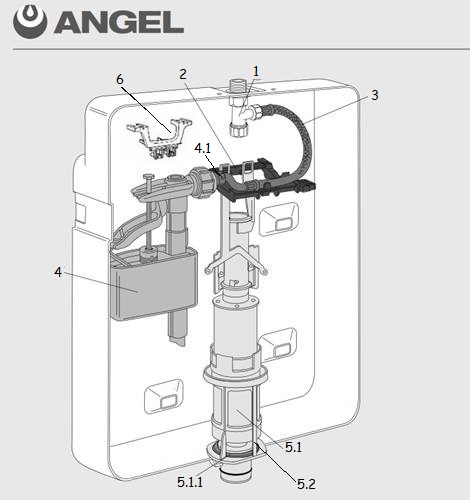 ANGEL

6
2
1
3
4.1
4
5.1
5.1.1
5.2