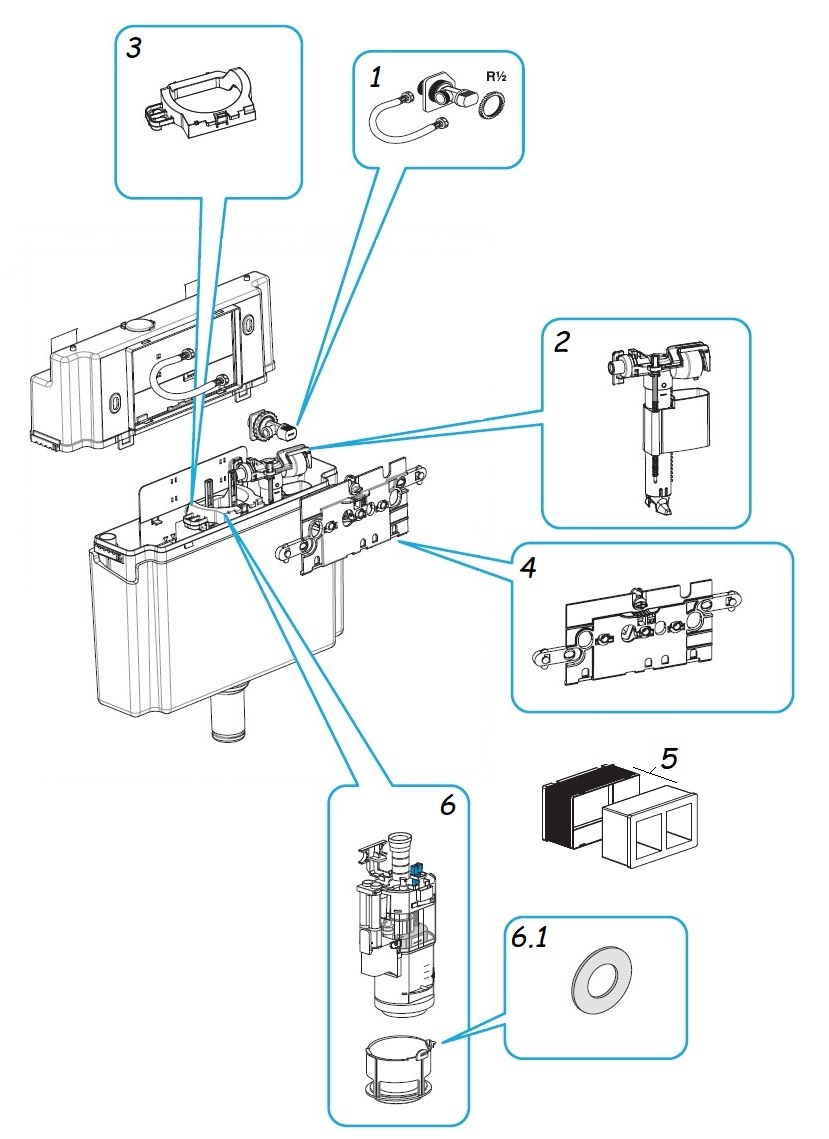 3

1

R½

2

4

5

6

6.1