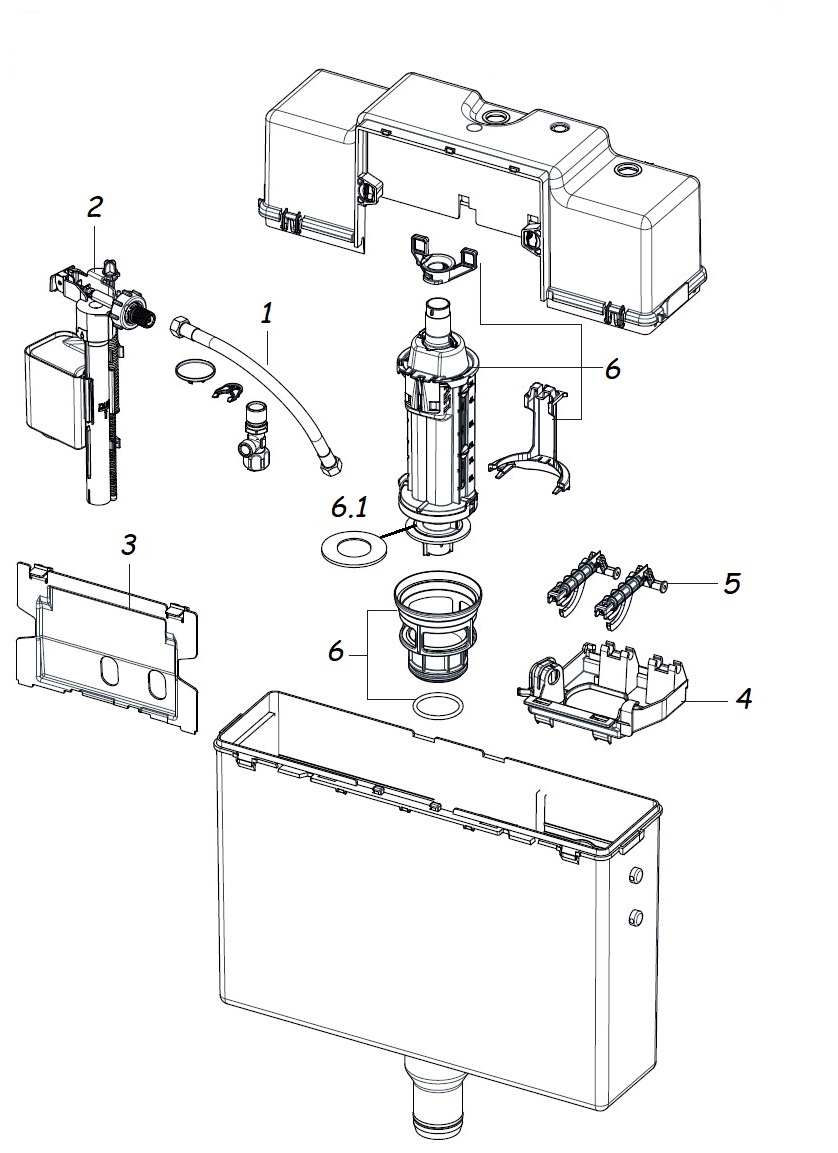 2
1
6
6.1
3
5
6
4