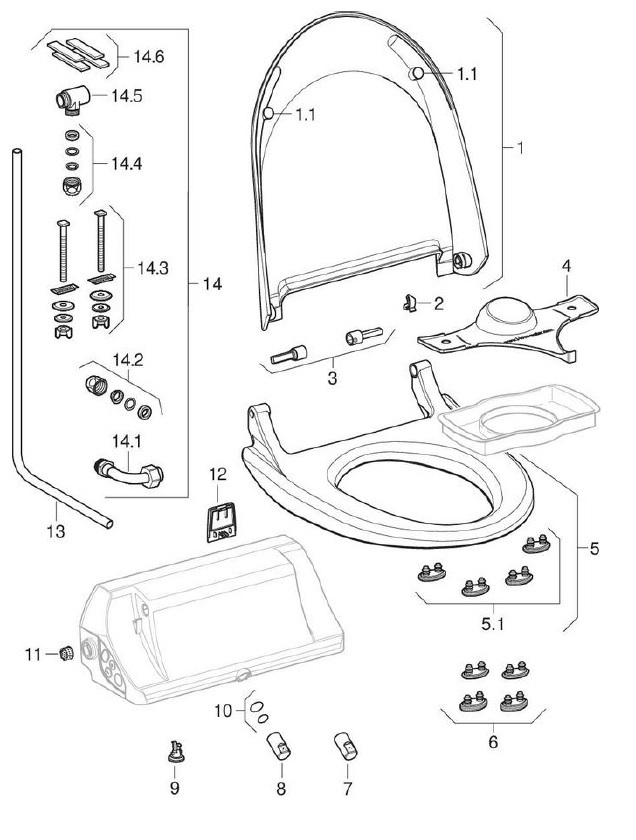 14.6
14.5
14.4
14.3
14
14.2
14.1
13
12
11
10
9
8
7
1.1
1.1
1
2
3
4
5
5.1
6