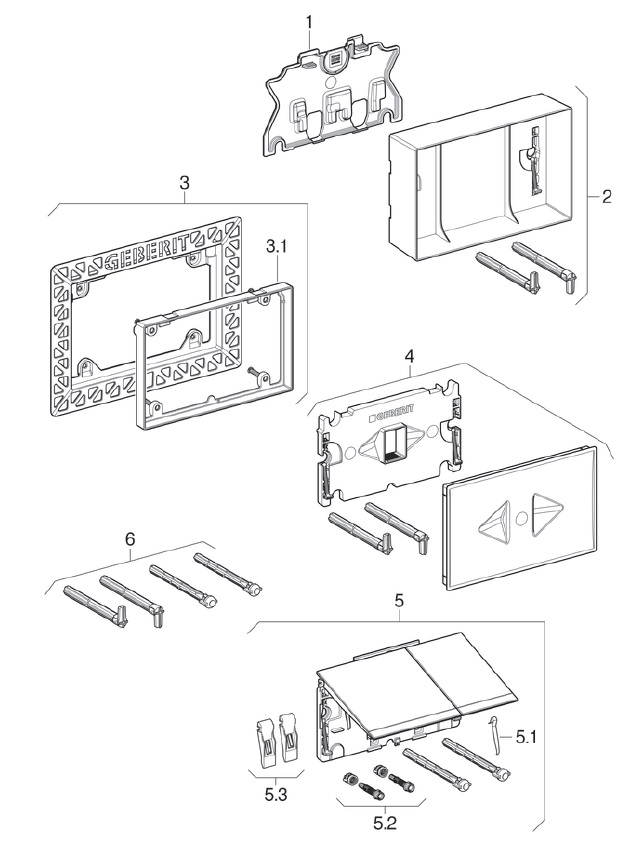 1

2

3

GEBERIT

3.1

4

GEBERIT

6

5

5.1

5.3

5.2