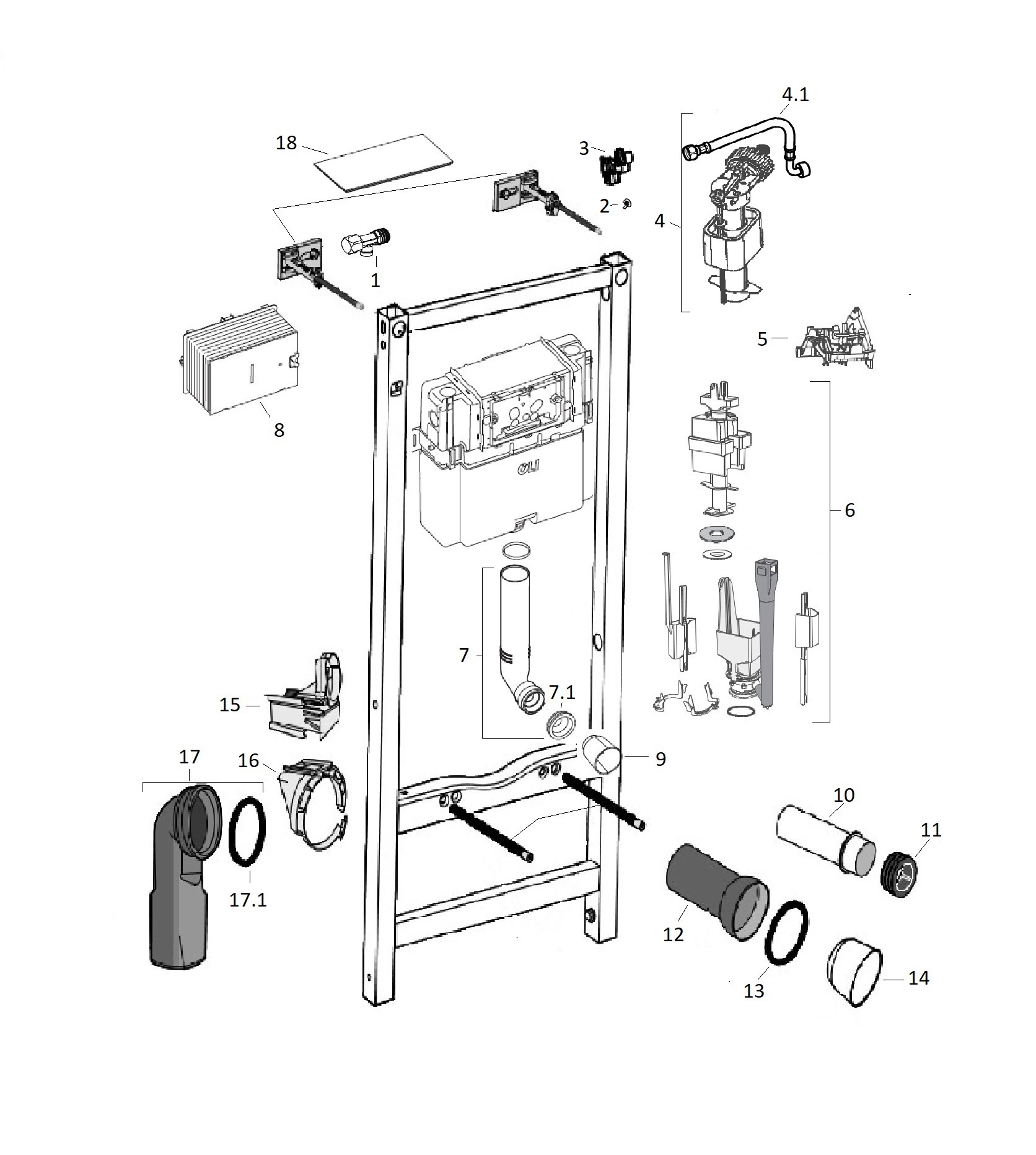 4.1
18
3
2
4
1
5
8
OLI
6
7
7.1
15
9
17
16
10
11
17.1
12
13
14