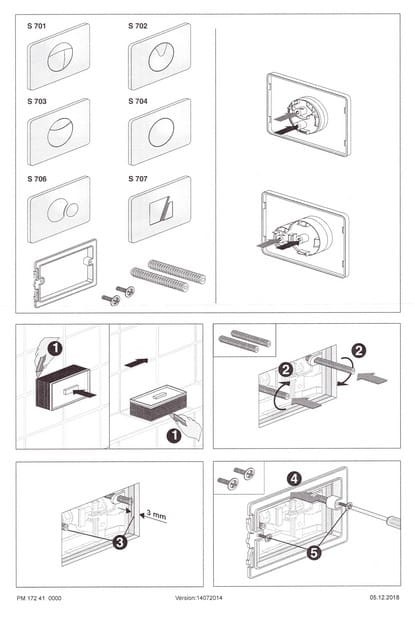 S 701

S 702

S 703

S 704

S 706

S 707

1

1

2

2

3 mm

3

4

5

PM 172 41 0000

Version:14072014

05.12.2018