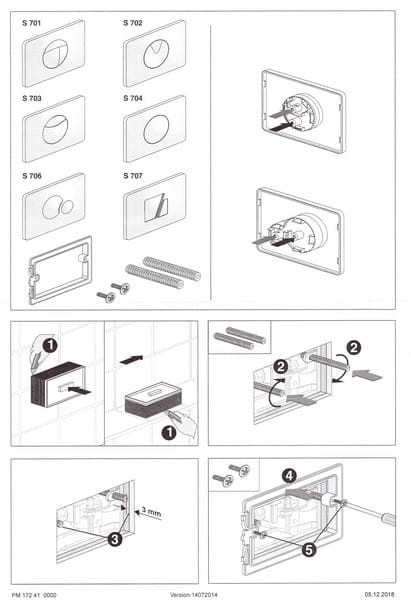 S 701
S 702
S 703
S 704
S 706
S 707

1
1

2
2

3 mm
3

4
5

PM 172 41 0000
Version:14072014
05.12.2018